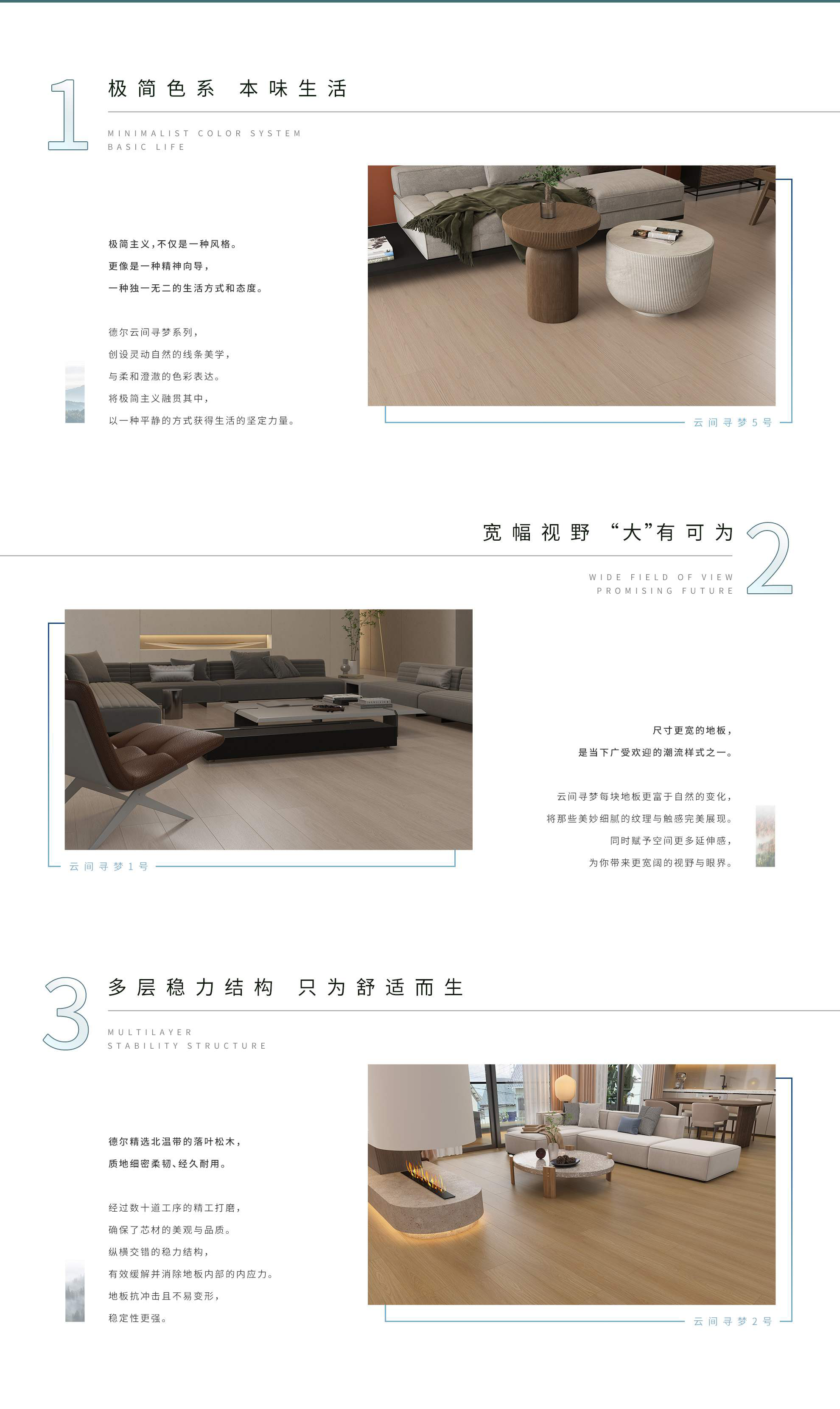 1

极简色系 本味生活

MINIMALIST COLOR SYSTEM
BASIC LIFE

极简主义,不仅是一种风格。
更像是一种精神向导,
一种独一无二的生活方式和态度。

德尔云间寻梦系列,
创设灵动自然的线条美学,
与柔和澄澈的色彩表达。
将极简主义融贯其中,
以一种平静的方式获得生活的坚定力量。

云间寻梦5号

宽幅视野 “大”有可为

2

WIDE FIELD OF VIEW
PROMISING FUTURE

云间寻梦1号

尺寸更宽的地板,
是当下广受欢迎的潮流样式之一。

云间寻梦每块地板更富于自然的变化,
将那些美妙细腻的纹理与触感完美展现。
同时赋予空间更多延伸感,
为你带来更宽阔的视野与眼界。

3

多层稳力结构 只为舒适而生

MULTILAYER
STABILITY STRUCTURE

德尔精选北温带的落叶松木,
质地细密柔韧、经久耐用。

经过数十道工序的精工打磨,
确保了芯材的美观与品质。
纵横交错的稳力结构,
有效缓解并消除地板内部的内应力。
地板抗冲击且不易变形,
稳定性更强。

云间寻梦2号